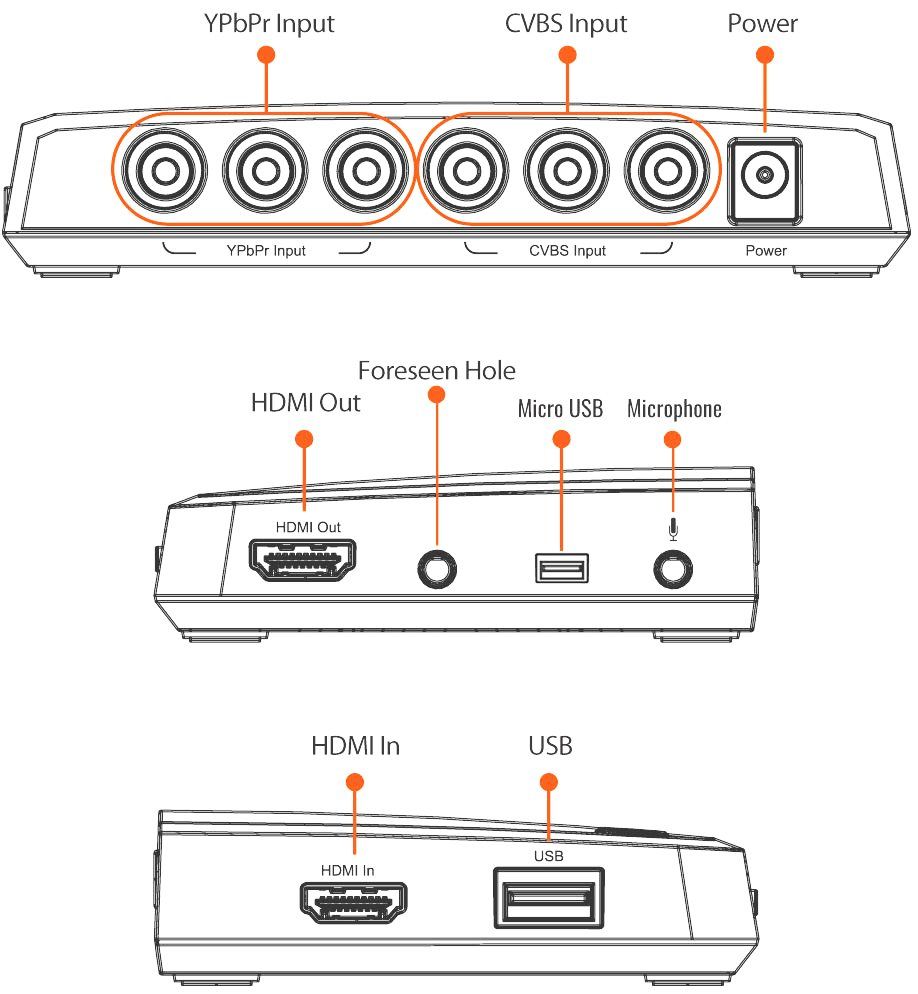 YPbPr Input
CVBS Input
Power
YPbPr Input
CVBS Input
Power

Foreseen Hole
HDMI Out
Micro USB
Microphone
HDMI Out

HDMI In
USB
HDMI In
USB