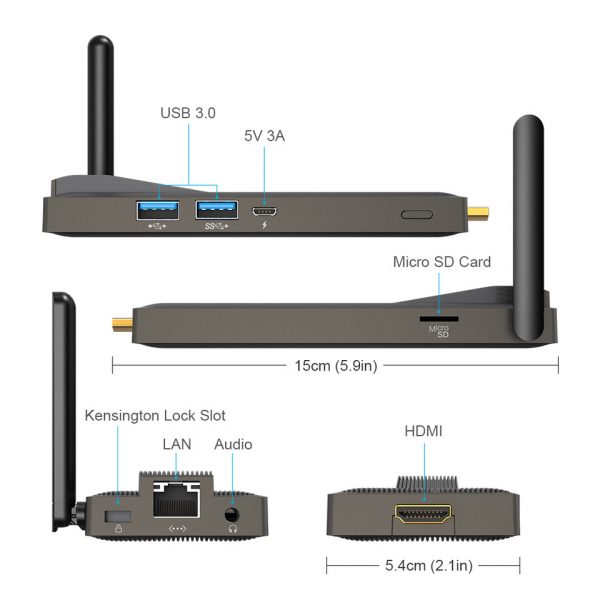 USB 3.0

5V 3A

Micro SD Card

Micro SD

15cm (5.9in)

Kensington Lock Slot

LAN

Audio

HDMI

5.4cm (2.1in)